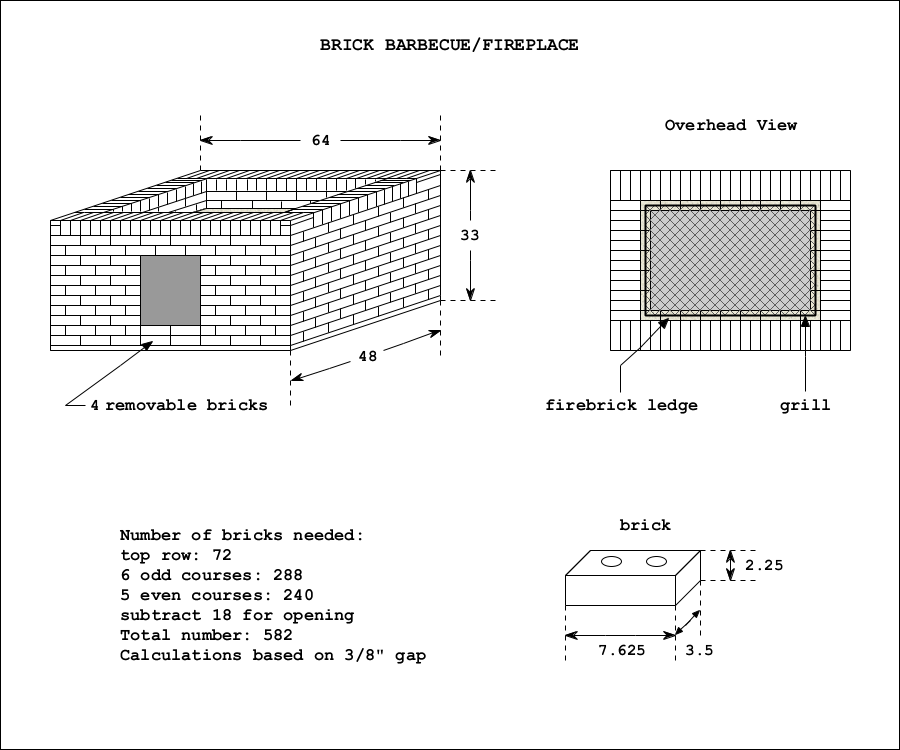 BRICK BARBECUE/FIREPLACE

64

33

48

4 removable bricks

Overhead View

firebrick ledge

grill

Number of bricks needed:
top row: 72
6 odd courses: 288
5 even courses: 240
subtract 18 for opening
Total number: 582
Calculations based on 3/8" gap

brick

2.25

7.625

3.5